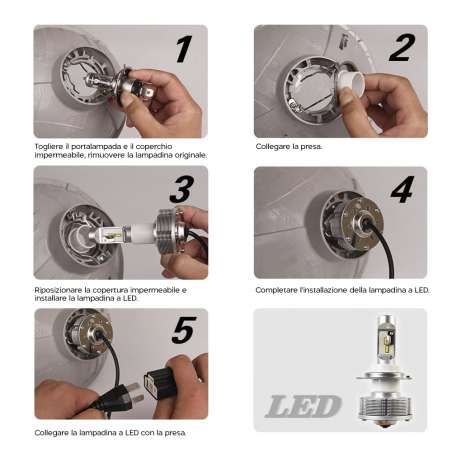 1

Togliere il portalampada e il coperchio impermeabile, rimuovere la lampadina originale.

2

Collegare la presa.

3

Riposizionare la copertura impermeabile e installare la lampadina a LED.

4

Completare l'installazione della lampadina a LED.

5

Collegare la lampadina a LED con la presa.

LED