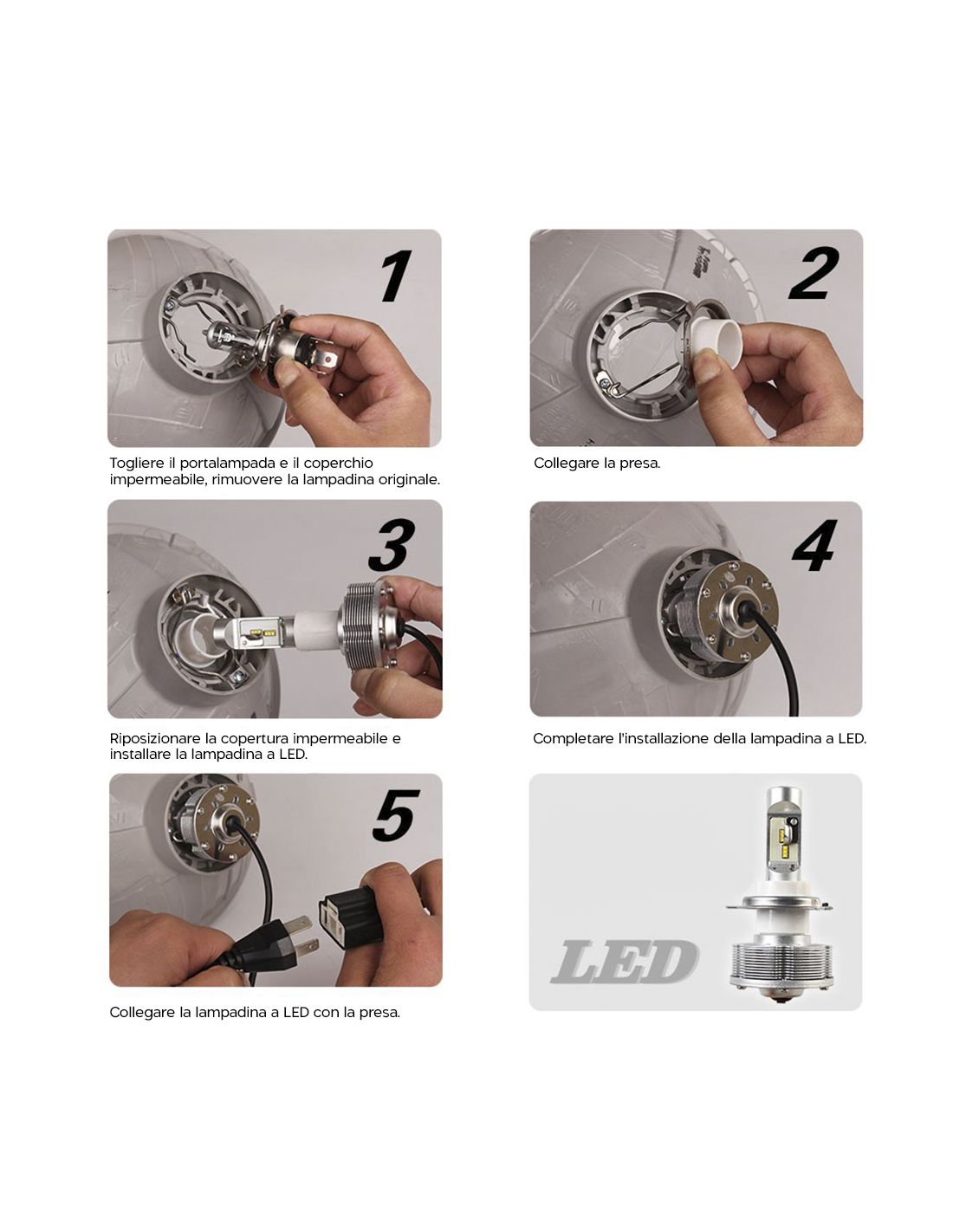 1

Togliere il portalampada e il coperchio impermeabile, rimuovere la lampadina originale.

2

Collegare la presa.

3

Riposizionare la copertura impermeabile e installare la lampadina a LED.

4

Completare l'installazione della lampadina a LED.

5

Collegare la lampadina a LED con la presa.

LED