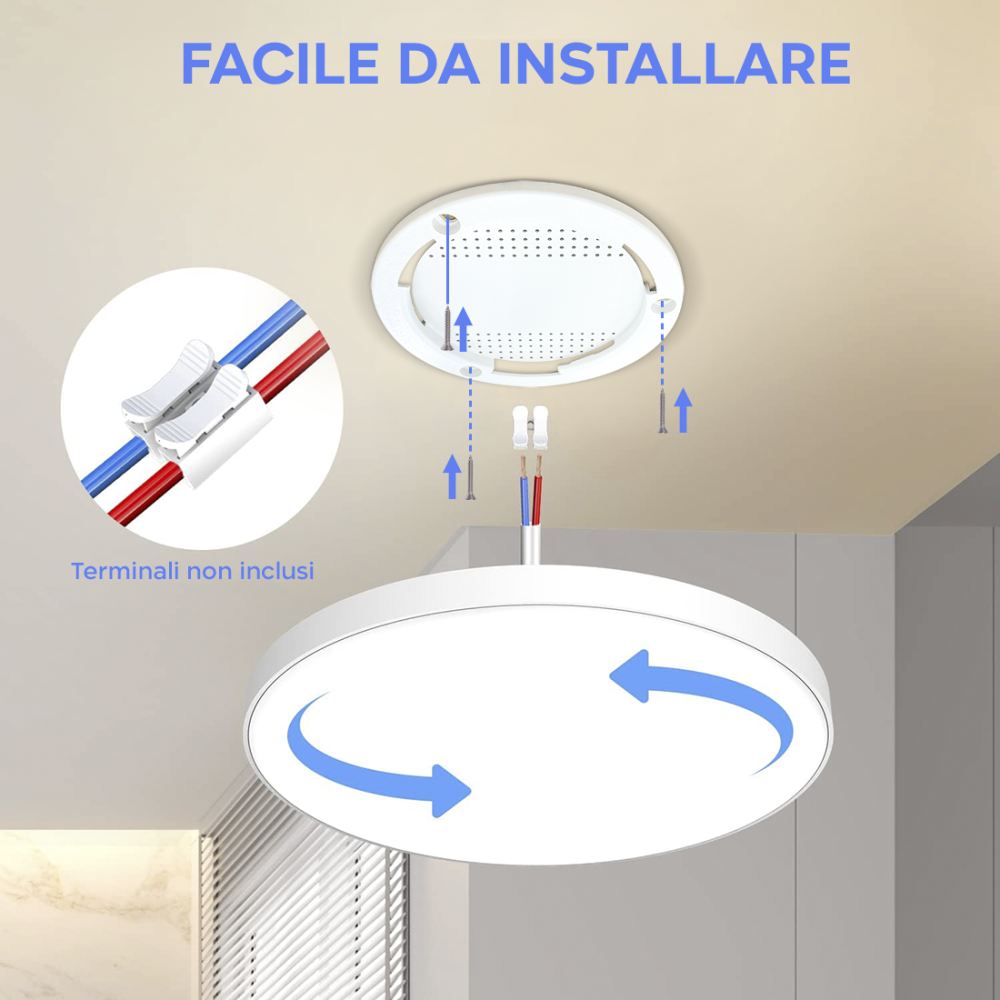 FACILE DA INSTALLARE

Terminali non inclusi