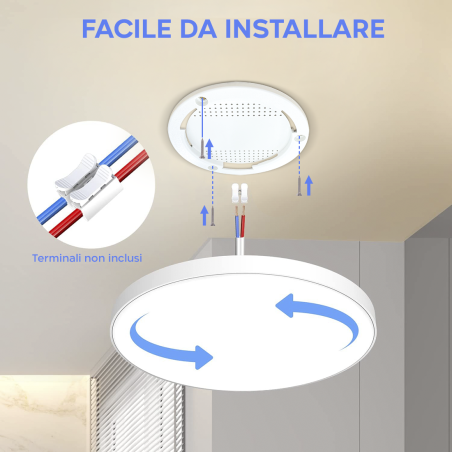 FACILE DA INSTALLARE

Terminali non inclusi