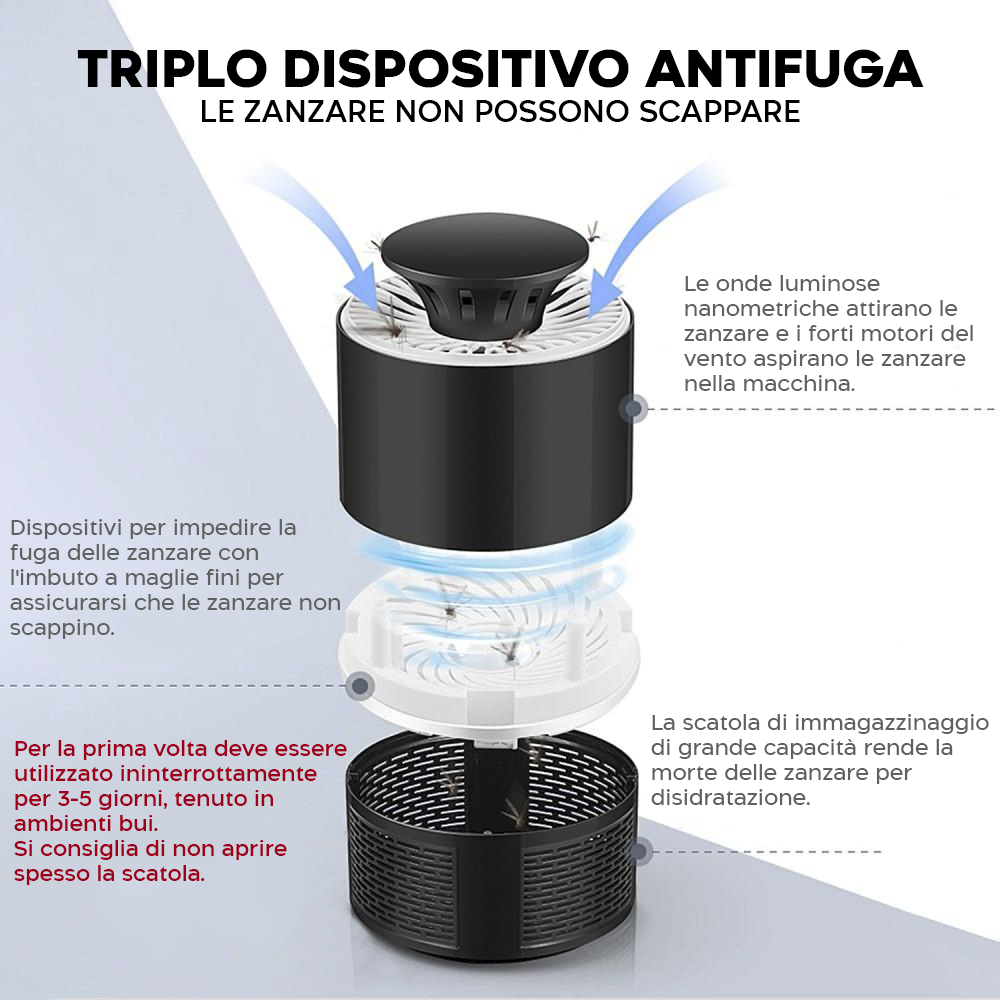 TRIPLO DISPOSITIVO ANTIFUGA
LE ZANZARE NON POSSONO SCAPPARE

Le onde luminose nanometriche attirano le zanzare e i forti motori del vento aspirano le zanzare nella macchina.

Dispositivi per impedire la fuga delle zanzare con l'imbuto a maglie fini per assicurarsi che le zanzare non scappino.

La scatola di immagazzinaggio di grande capacità rende la morte delle zanzare per disidratazione.

Per la prima volta deve essere utilizzato ininterrottamente per 3-5 giorni, tenuto in ambienti bui.
Si consiglia di non aprire spesso la scatola.