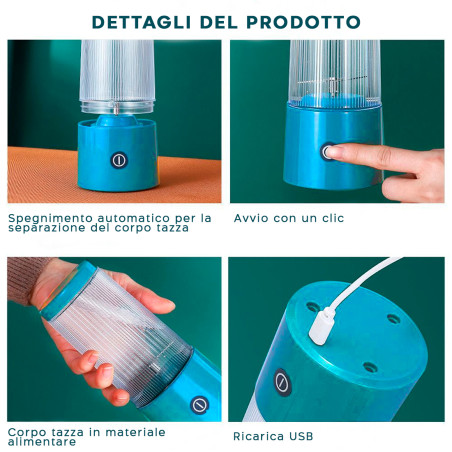 DETTAGLI DEL PRODOTTO

Spegnimento automatico per la separazione del corpo tazza

Avvio con un clic

Corpo tazza in materiale alimentare

Ricarica USB