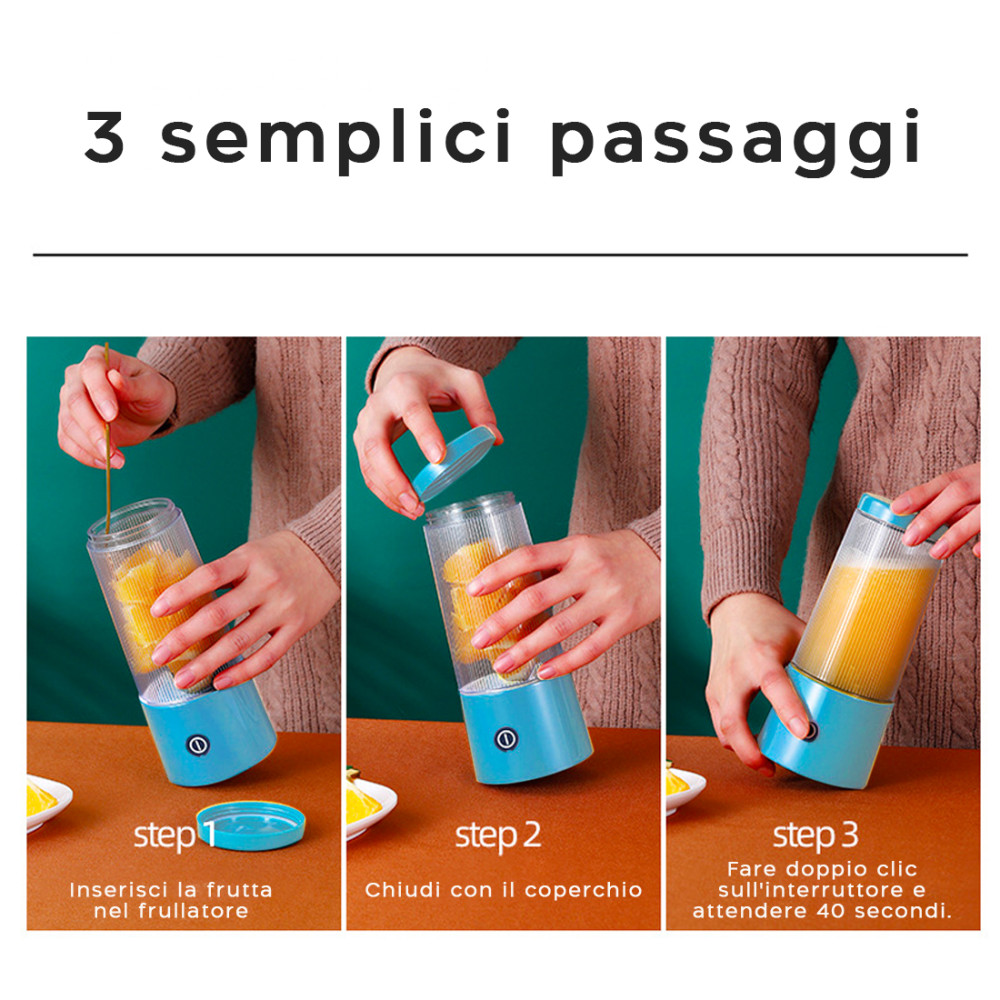 3 semplici passaggi

step 1
Inserisci la frutta nel frullatore

step 2
Chiudi con il coperchio

step 3
Fare doppio clic sull'interruttore e attendere 40 secondi.