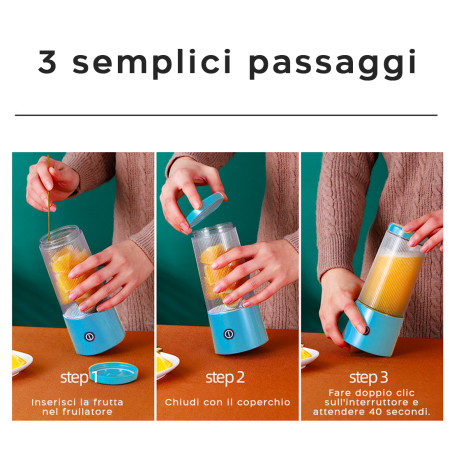 3 semplici passaggi

step 1

Inserisci la frutta nel frullatore

step 2

Chiudi con il coperchio

step 3

Fare doppio clic sull'interruttore e attendere 40 secondi.