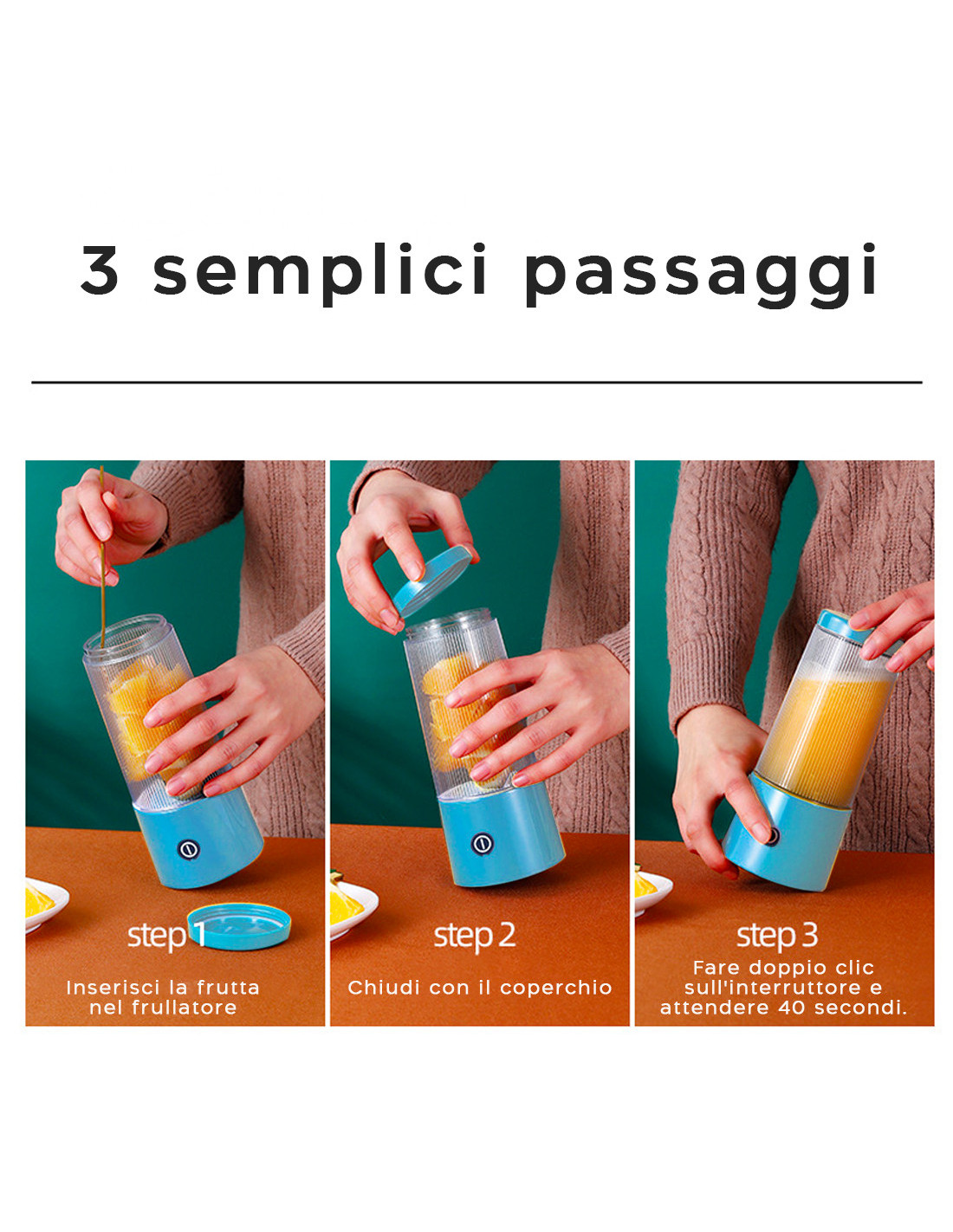 3 semplici passaggi

step 1
Inserisci la frutta nel frullatore

step 2
Chiudi con il coperchio

step 3
Fare doppio clic sull'interruttore e attendere 40 secondi.