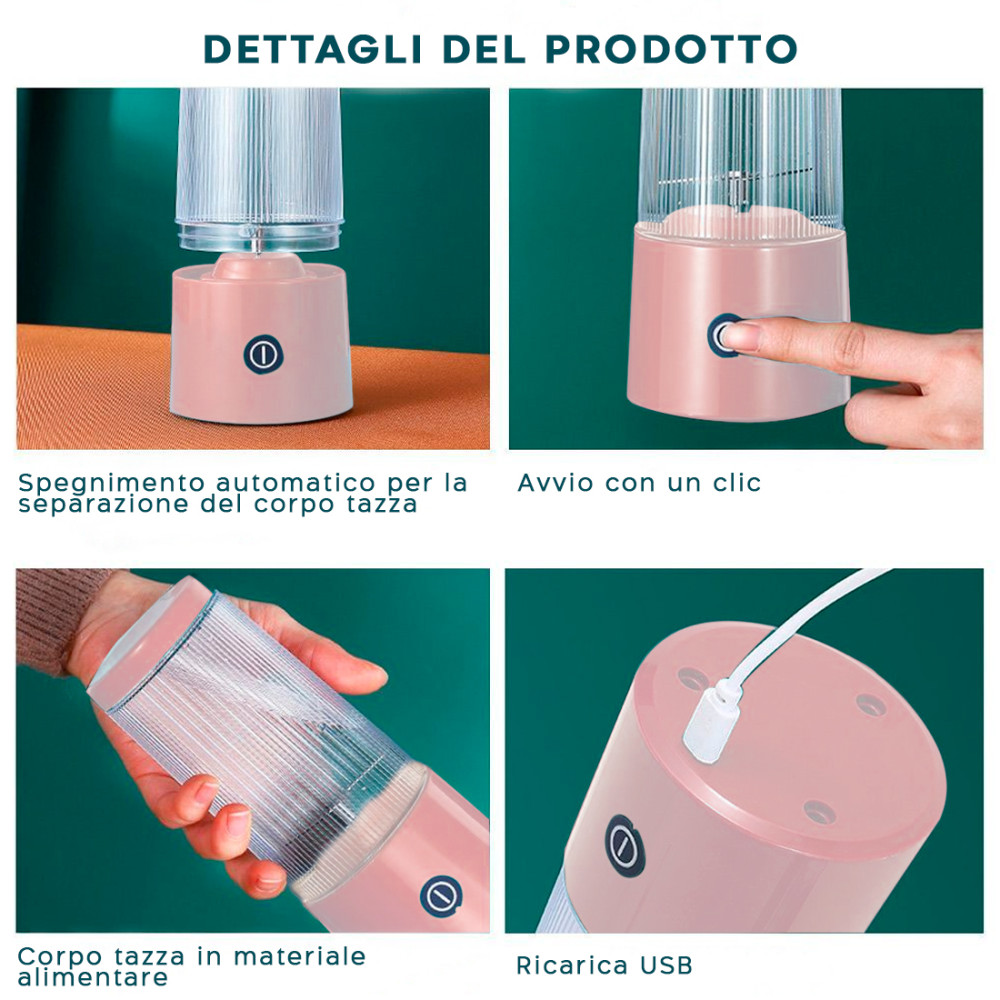 DETTAGLI DEL PRODOTTO

Spegnimento automatico per la separazione del corpo tazza

Avvio con un clic

Corpo tazza in materiale alimentare

Ricarica USB