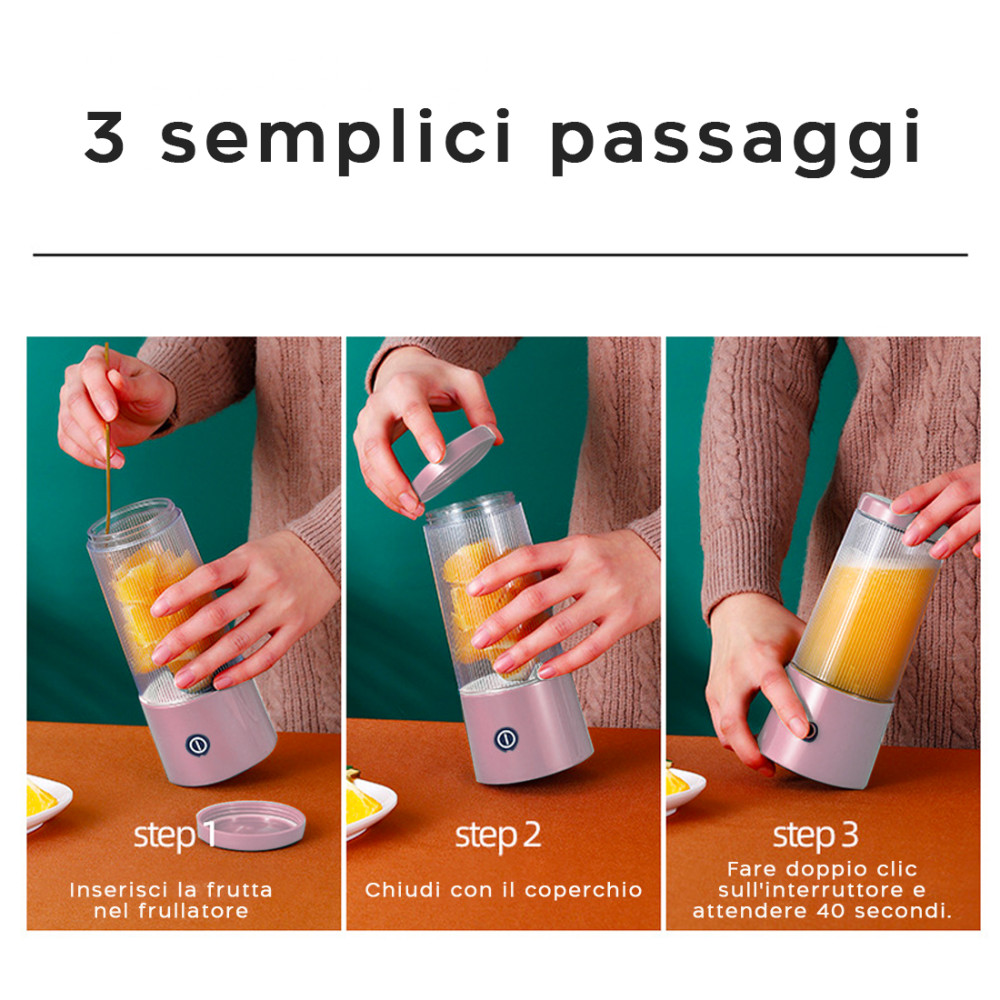 3 semplici passaggi

step 1
Inserisci la frutta nel frullatore

step 2
Chiudi con il coperchio

step 3
Fare doppio clic sull'interruttore e attendere 40 secondi.