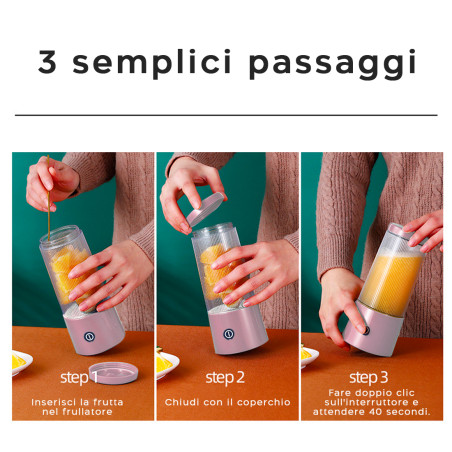 3 semplici passaggi

step 1
Inserisci la frutta nel frullatore

step 2
Chiudi con il coperchio

step 3
Fare doppio clic sull'interruttore e attendere 40 secondi.