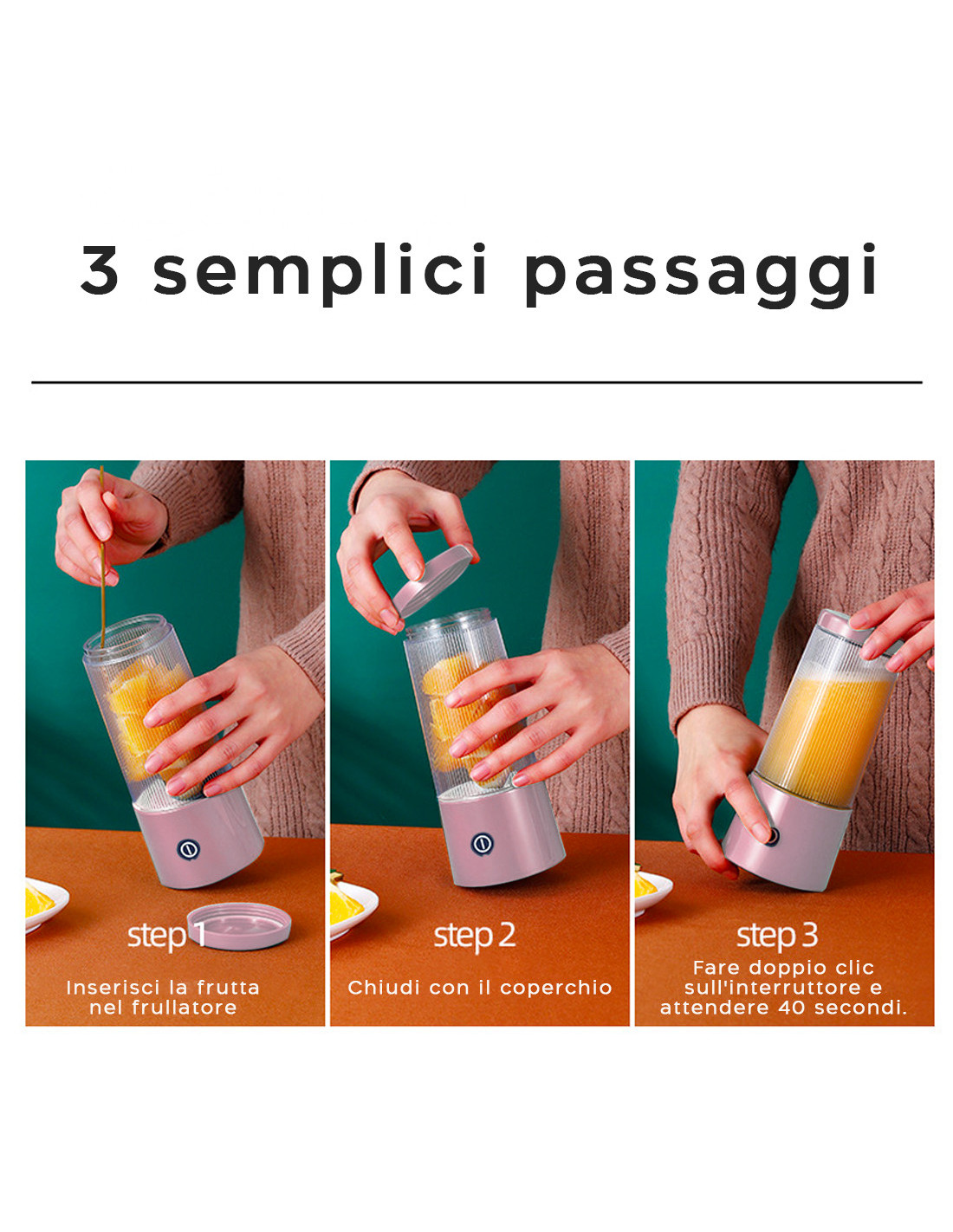 3 semplici passaggi

step 1
Inserisci la frutta nel frullatore

step 2
Chiudi con il coperchio

step 3
Fare doppio clic sull'interruttore e attendere 40 secondi.