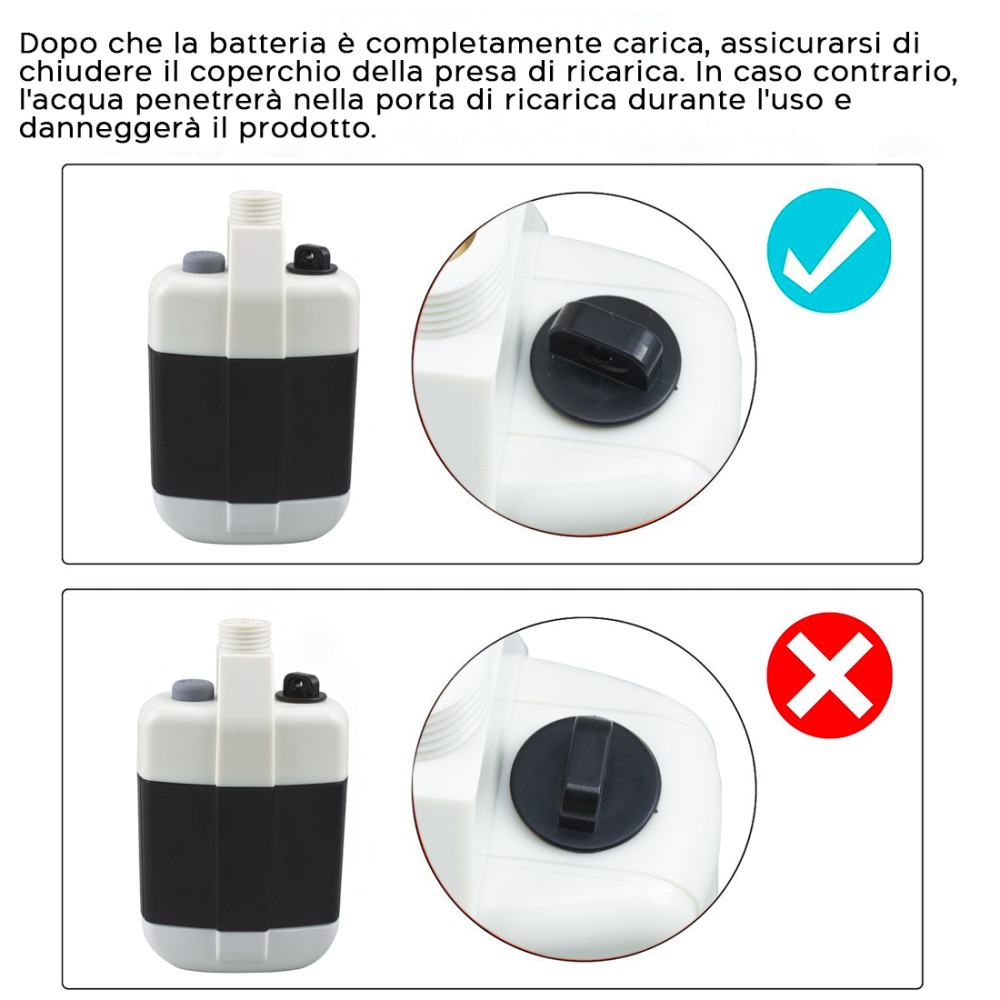 Dopo che la batteria è completamente carica, assicurarsi di chiudere il coperchio della presa di ricarica. In caso contrario, l'acqua penetrerà nella porta di ricarica durante l'uso e danneggerà il prodotto.