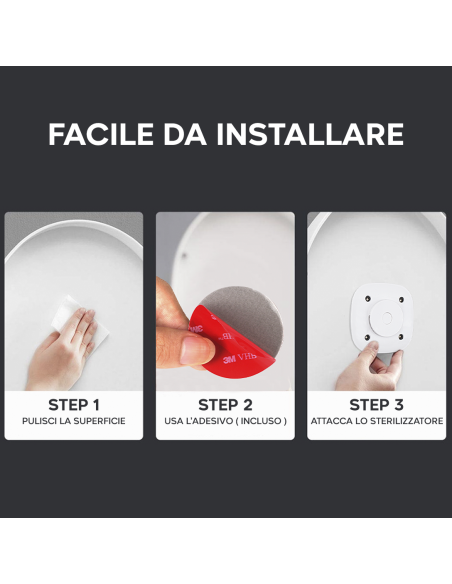 FACILE DA INSTALLARE

3M VHB

STEP 1
PULISCI LA SUPERFICIE

STEP 2
USA L'ADESIVO ( INCLUSO )

STEP 3
ATTACCA LO STERILIZZATORE