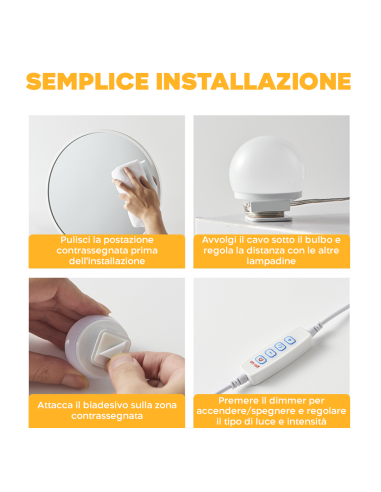 SEMPLICE INSTALLAZIONE

Pulisci la postazione contrassegnata prima dell'installazione

Avvolgi il cavo sotto il bulbo e regola la distanza con le altre lampadine

Attacca il biadesivo sulla zona contrassegnata

Premere il dimmer per accendere/spegnere e regolare il tipo di luce e intensità