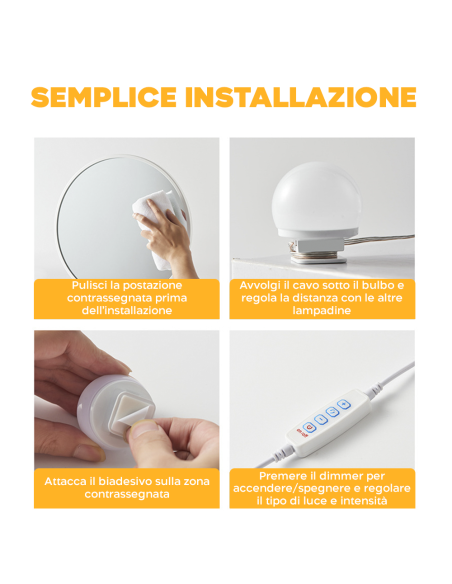 SEMPLICE INSTALLAZIONE

Pulisci la postazione contrassegnata prima dell'installazione

Avvolgi il cavo sotto il bulbo e regola la distanza con le altre lampadine

Attacca il biadesivo sulla zona contrassegnata

Premere il dimmer per accendere/spegnere e regolare il tipo di luce e intensità