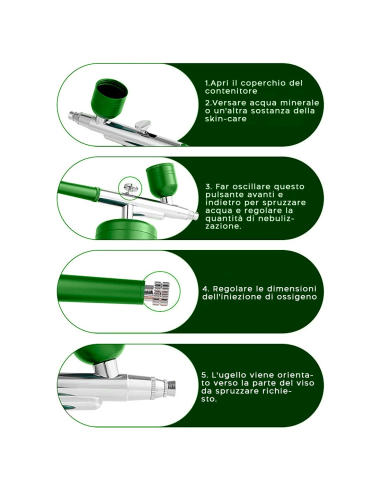 1.Apri il coperchio del contenitore

2.Versare acqua minerale o un'altra sostanza della skin-care

3. Far oscillare questo pulsante avanti e indietro per spruzzare acqua e regolare la quantità di nebulizzazione.

4. Regolare le dimensioni dell'iniezione di ossigeno

5. L'ugello viene orientato verso la parte del viso da spruzzare richiesto.