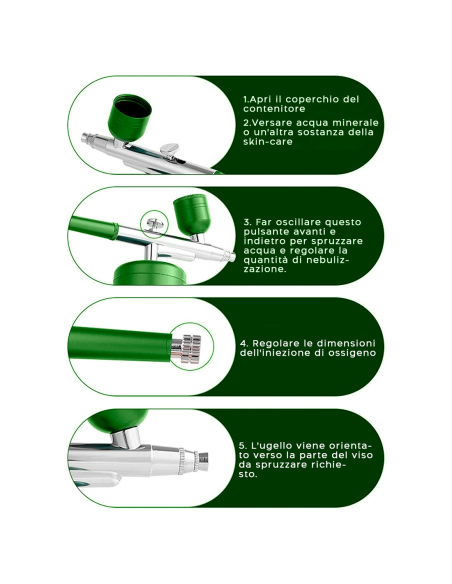 1.Apri il coperchio del contenitore

2.Versare acqua minerale o un'altra sostanza della skin-care

3. Far oscillare questo pulsante avanti e indietro per spruzzare acqua e regolare la quantità di nebulizzazione.

4. Regolare le dimensioni dell'iniezione di ossigeno

5. L'ugello viene orientato verso la parte del viso da spruzzare richiesto.