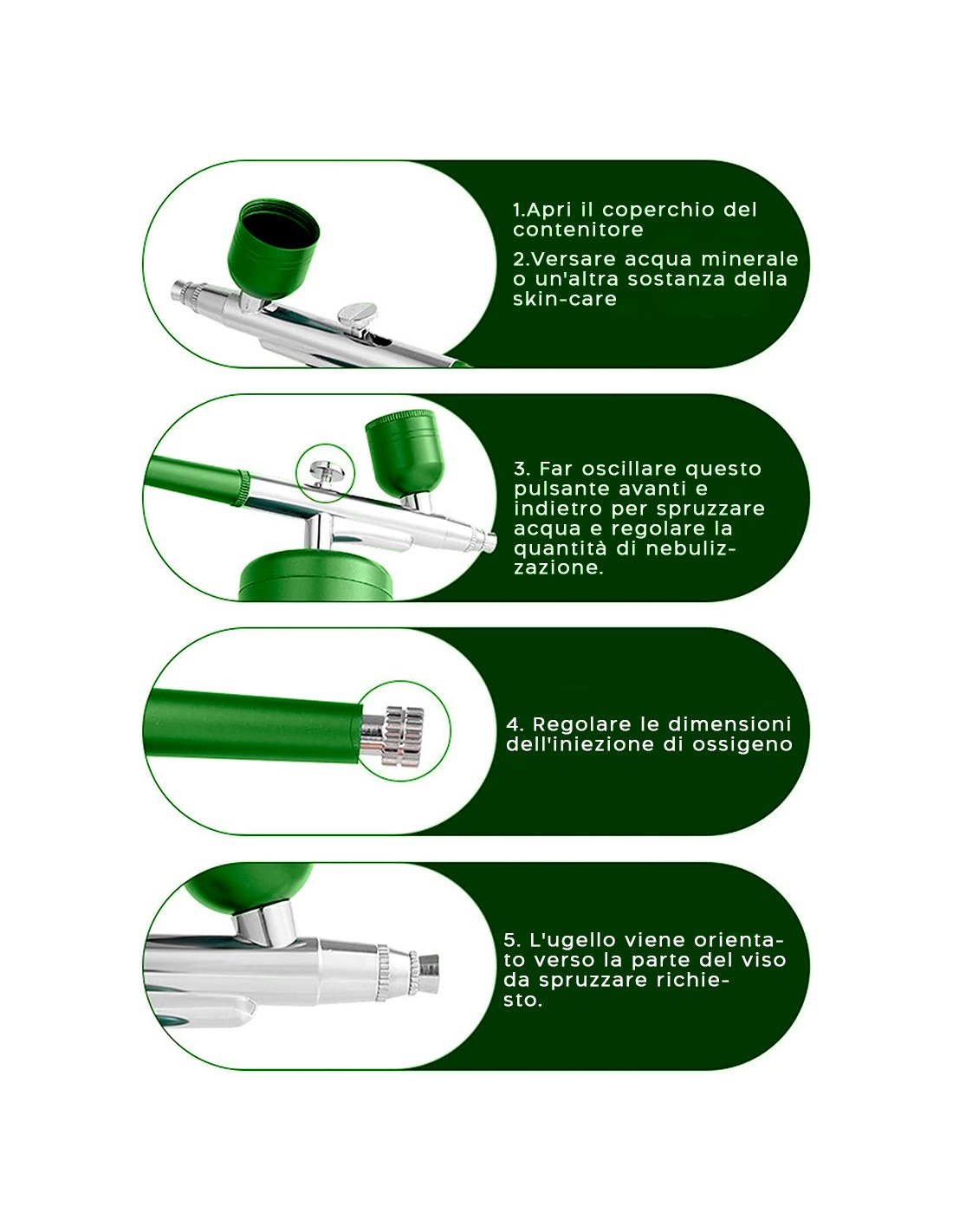 1.Apri il coperchio del contenitore

2.Versare acqua minerale o un'altra sostanza della skin-care

3. Far oscillare questo pulsante avanti e indietro per spruzzare acqua e regolare la quantità di nebulizzazione.

4. Regolare le dimensioni dell'iniezione di ossigeno

5. L'ugello viene orientato verso la parte del viso da spruzzare richiesto.