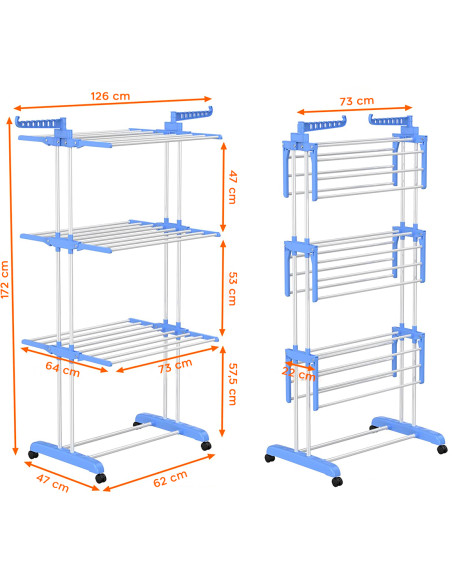 126 cm
172 cm
47 cm
53 cm
57,5 cm
64 cm
73 cm
47 cm
62 cm
73 cm
22 cm