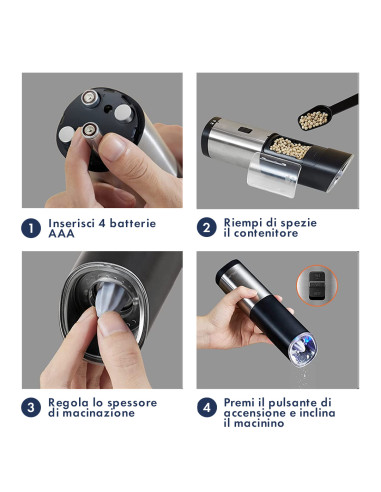 1 Inserisci 4 batterie AAA

2 Riempi di spezie il contenitore

3 Regola lo spessore di macinazione

4 Premi il pulsante di accensione e inclina il macinino