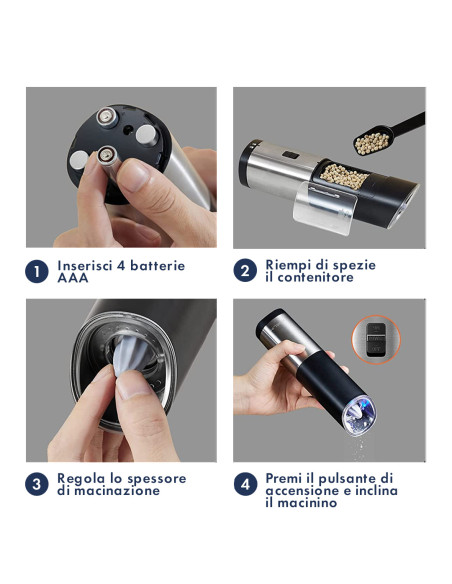 1 Inserisci 4 batterie AAA

2 Riempi di spezie il contenitore

3 Regola lo spessore di macinazione

4 Premi il pulsante di accensione e inclina il macinino