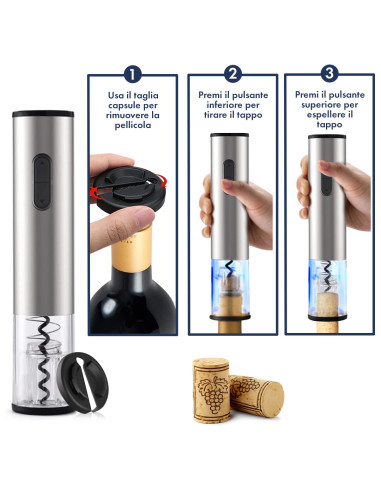 1
Usa il taglia capsule per rimuovere la pellicola

2
Premi il pulsante inferiore per tirare il tappo

3
Premi il pulsante superiore per espellere il tappo