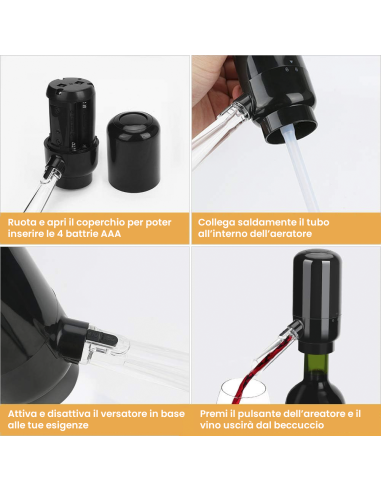 Ruota e apri il coperchio per poter inserire le 4 battrie AAA

Collega saldamente il tubo all'interno dell'aeratore

Attiva e disattiva il versatore in base alle tue esigenze

Premi il pulsante dell'areatore e il vino uscirà dal beccuccio