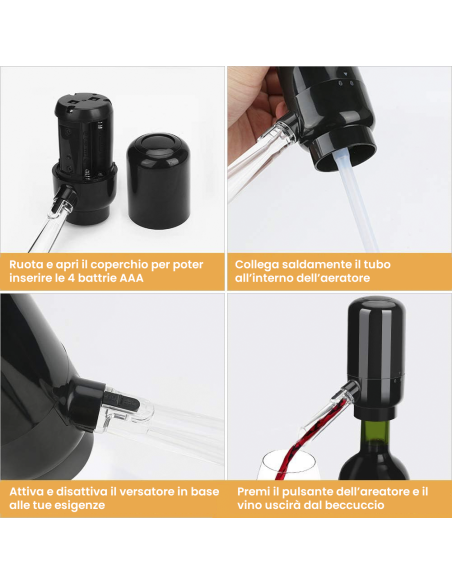 Ruota e apri il coperchio per poter inserire le 4 battrie AAA

Collega saldamente il tubo all'interno dell'aeratore

Attiva e disattiva il versatore in base alle tue esigenze

Premi il pulsante dell'areatore e il vino uscirà dal beccuccio