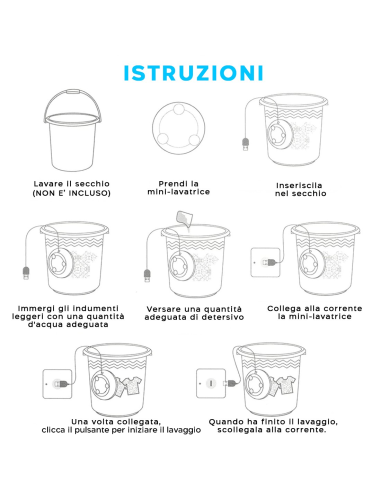 ISTRUZIONI

Lavare il secchio (NON E' INCLUSO)

Prendi la mini-lavatrice

Inseriscila nel secchio

Immergi gli indumenti leggeri con una quantità d'acqua adeguata

Versare una quantità adeguata di detersivo

Collega alla corrente la mini-lavatrice

Una volta collegata, clicca il pulsante per iniziare il lavaggio

Quando ha finito il lavaggio, scollegala alla corrente.