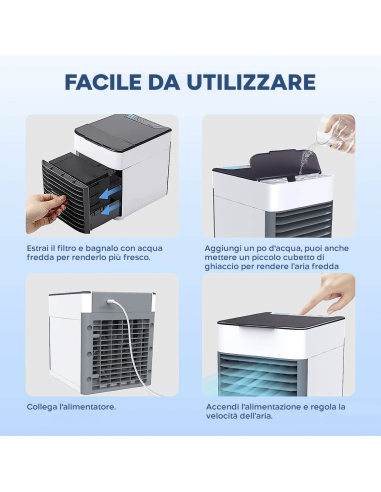 FACILE DA UTILIZZARE

Estrai il filtro e bagnalo con acqua fredda per renderlo più fresco.

Aggiungi un po d'acqua, puoi anche mettere un piccolo cubetto di ghiaccio per rendere l'aria fredda

Collega l'alimentatore.

Accendi l'alimentazione e regola la velocità dell'aria.