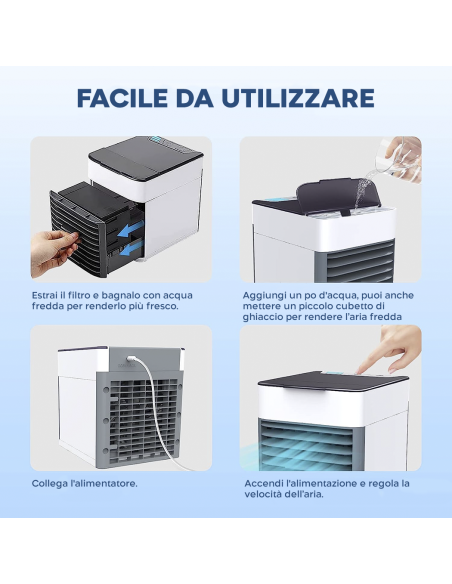 FACILE DA UTILIZZARE

Estrai il filtro e bagnalo con acqua fredda per renderlo più fresco.

Aggiungi un po d'acqua, puoi anche mettere un piccolo cubetto di ghiaccio per rendere l'aria fredda

Collega l'alimentatore.

Accendi l'alimentazione e regola la velocità dell'aria.