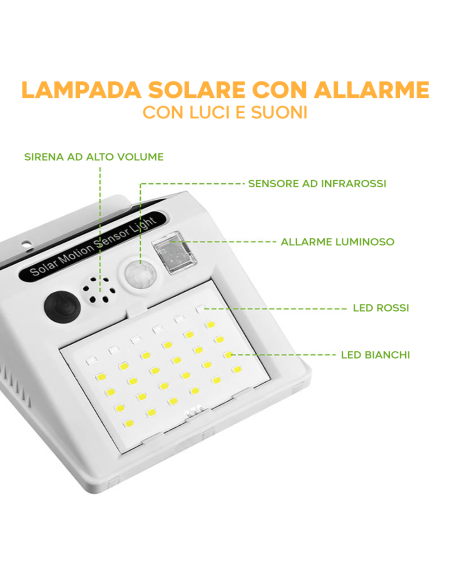 LAMPADA SOLARE CON ALLARME
CON LUCI E SUONI

SIRENA AD ALTO VOLUME

SENSORE AD INFRAROSSI

Solar Motion Sensor Light

ALLARME LUMINOSO

LED ROSSI

LED BIANCHI