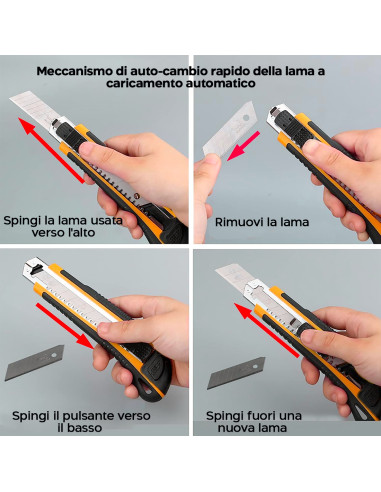 Meccanismo di auto-cambio rapido della lama a caricamento automatico

Spingi la lama usata verso l'alto

Rimuovi la lama

Spingi il pulsante verso il basso

Spingi fuori una nuova lama