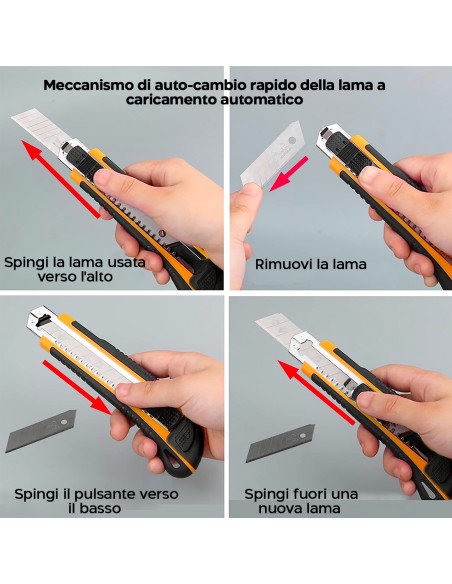 Meccanismo di auto-cambio rapido della lama a caricamento automatico

Spingi la lama usata verso l'alto

Rimuovi la lama

Spingi il pulsante verso il basso

Spingi fuori una nuova lama