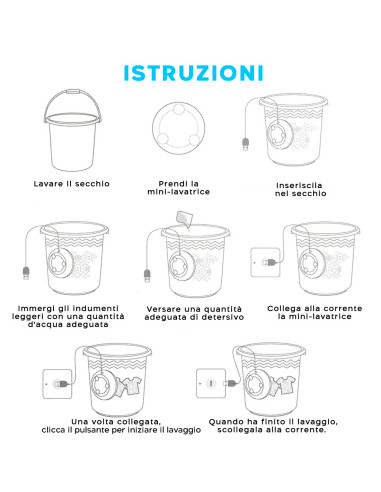 ISTRUZIONI

Lavare il secchio

Prendi la mini-lavatrice

Inseriscila nel secchio

Immergi gli indumenti leggeri con una quantità d'acqua adeguata

Versare una quantità adeguata di detersivo

Collega alla corrente la mini-lavatrice

Una volta collegata, clicca il pulsante per iniziare il lavaggio

Quando ha finito il lavaggio, scollegala alla corrente.