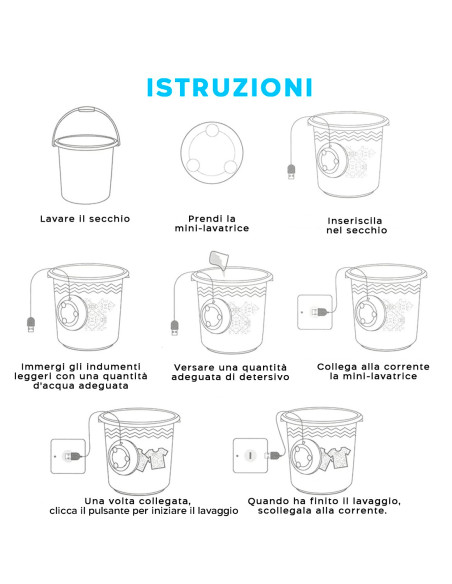 ISTRUZIONI

Lavare il secchio

Prendi la mini-lavatrice

Inseriscila nel secchio

Immergi gli indumenti leggeri con una quantità d'acqua adeguata

Versare una quantità adeguata di detersivo

Collega alla corrente la mini-lavatrice

Una volta collegata, clicca il pulsante per iniziare il lavaggio

Quando ha finito il lavaggio, scollegala alla corrente.