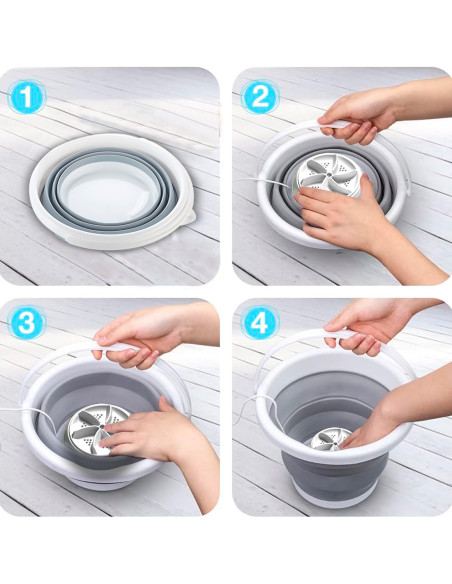 1

2

3

4